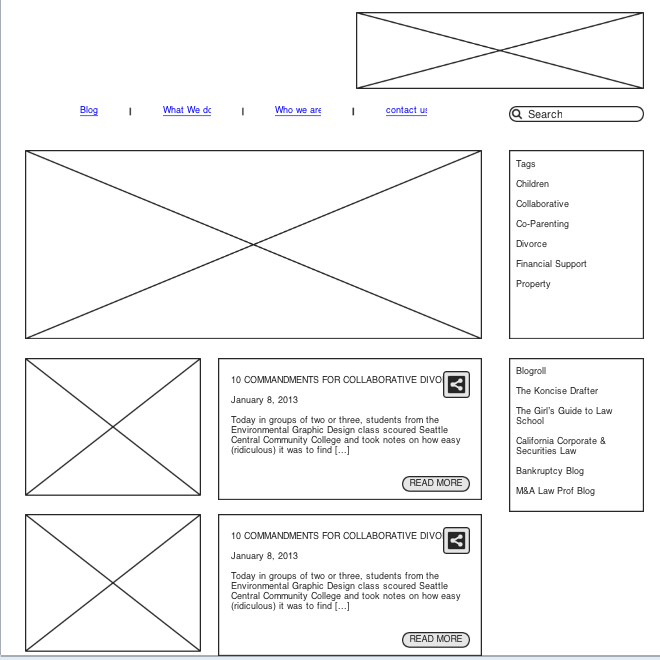 Blog | What We do | Who we are | contact us

Search

Tags
Children
Collaborative
Co-Parenting
Divorce
Financial Support
Property

10 COMMANDMENTS FOR COLLABORATIVE DIVO

January 8, 2013

Today in groups of two or three, students from the Environmental Graphic Design class scoured Seattle Central Community College and took notes on how easy (ridiculous) it was to find [...]

READ MORE

Blogroll
The Koncise Drafter
The Girl's Guide to Law School
California Corporate & Securities Law
Bankruptcy Blog
M&A Law Prof Blog

10 COMMANDMENTS FOR COLLABORATIVE DIVO

January 8, 2013

Today in groups of two or three, students from the Environmental Graphic Design class scoured Seattle Central Community College and took notes on how easy (ridiculous) it was to find [...]

READ MORE