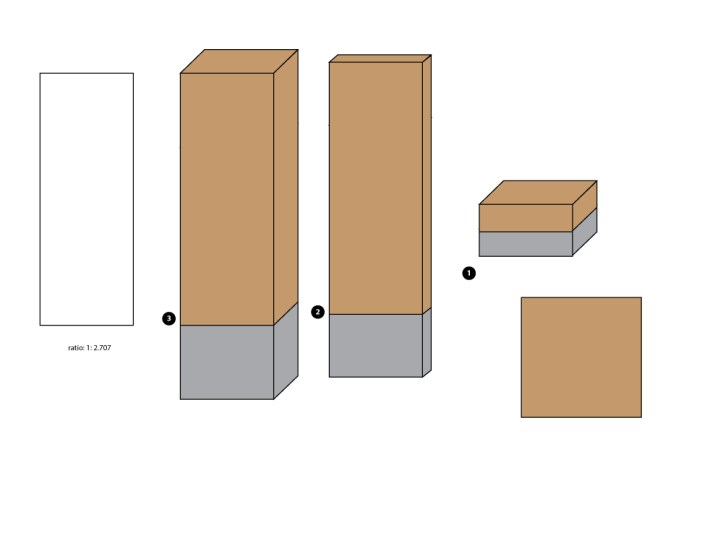 ratio: 1: 2.707

3

2

1